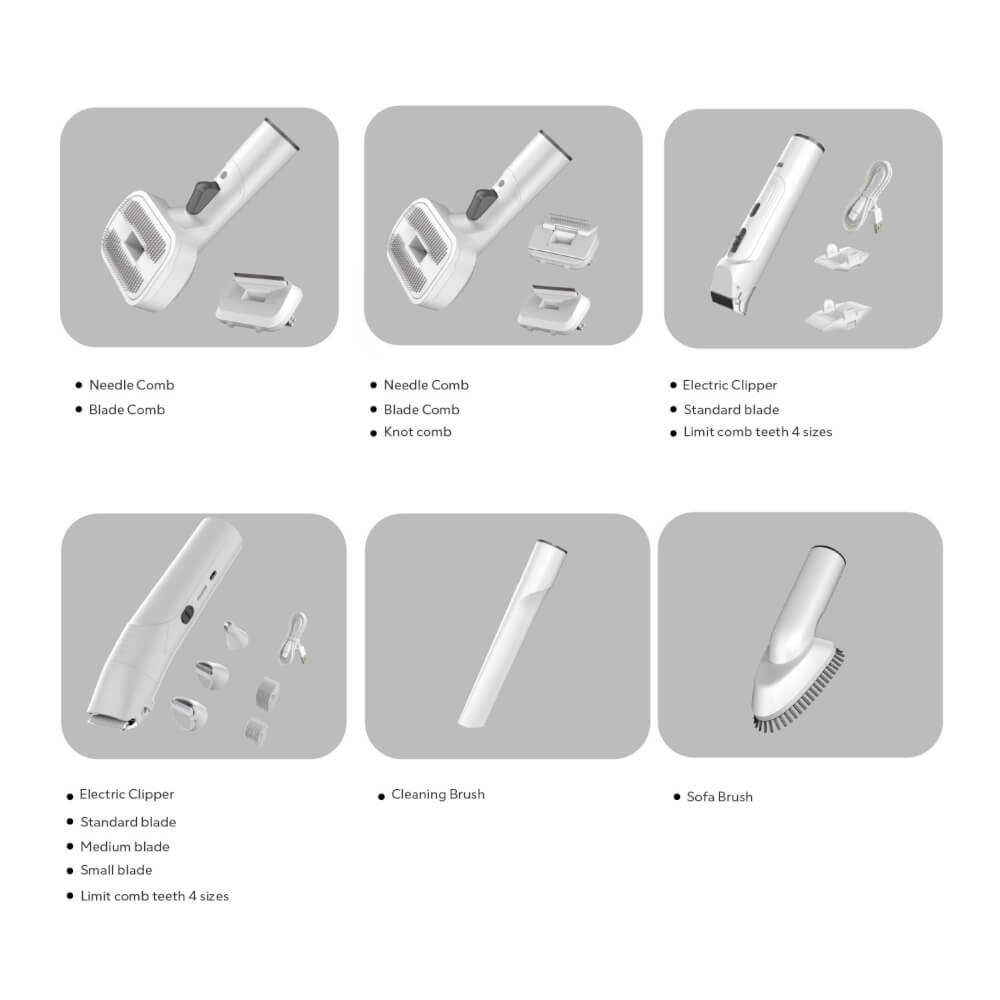 • Needle Comb
• Blade Comb

• Needle Comb
• Blade Comb
• Knot comb

• Electric Clipper
• Standard blade
• Limit comb teeth 4 sizes

• Electric Clipper
• Standard blade
• Medium blade
• Small blade
• Limit comb teeth 4 sizes

• Cleaning Brush

• Sofa Brush